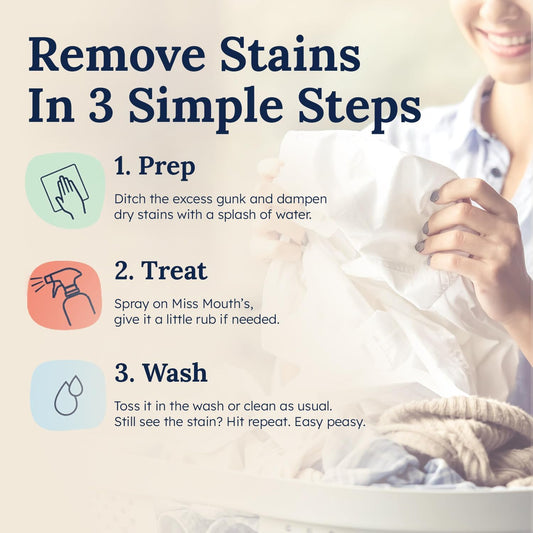 Remove Stains In 3 Simple Steps

1. Prep

Ditch the excess gunk and dampen dry stains with a splash of water.

2. Treat

Spray on Miss Mouth's, give it a little rub if needed.

3. Wash

Toss it in the wash or clean as usual. Still see the stain? Hit repeat. Easy peasy.